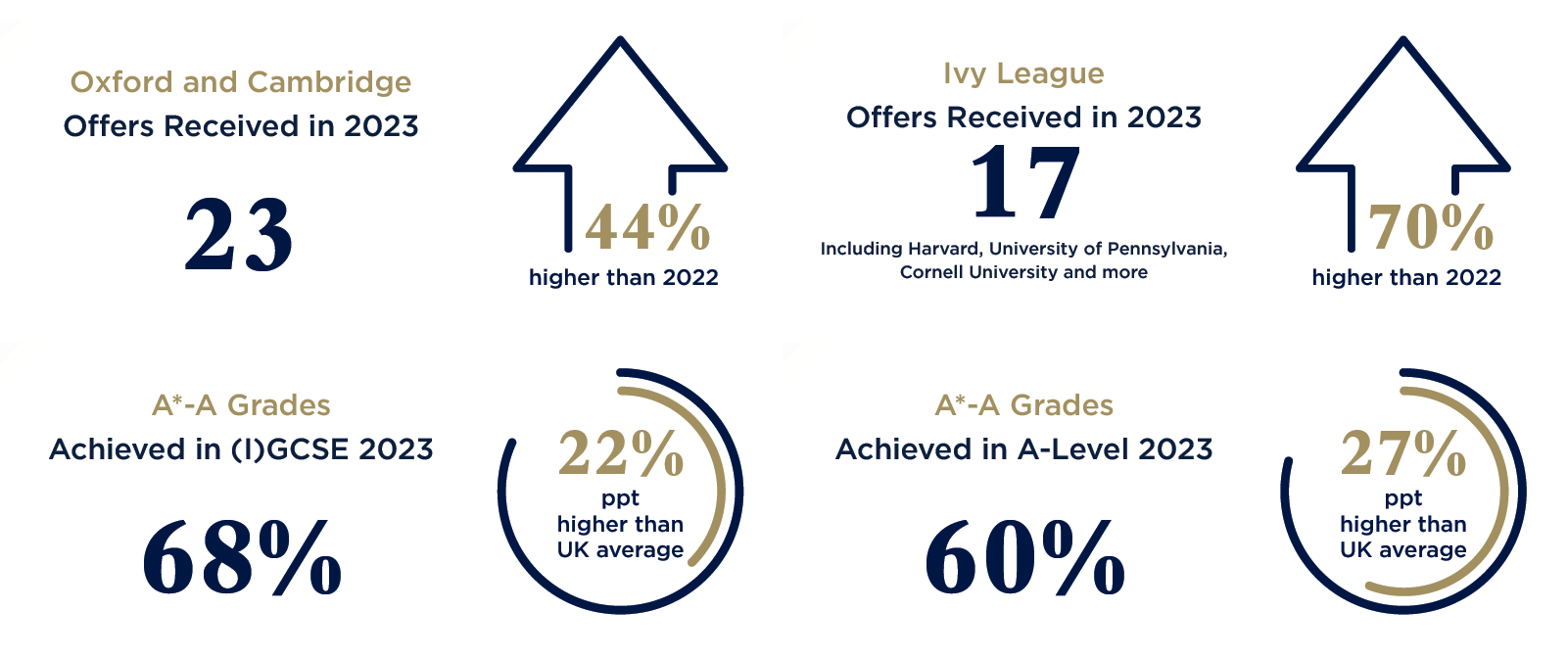 Oxford and Cambridge
Offers Received in 2023

23

44%
higher than 2022

Ivy League
Offers Received in 2023
17
Including Harvard, University of Pennsylvania, Cornell University and more

70%
higher than 2022

A*-A Grades
Achieved in (I)GCSE 2023

68%

22%
ppt
higher than
UK average

A*-A Grades
Achieved in A-Level 2023

60%

27%
ppt
higher than
UK average